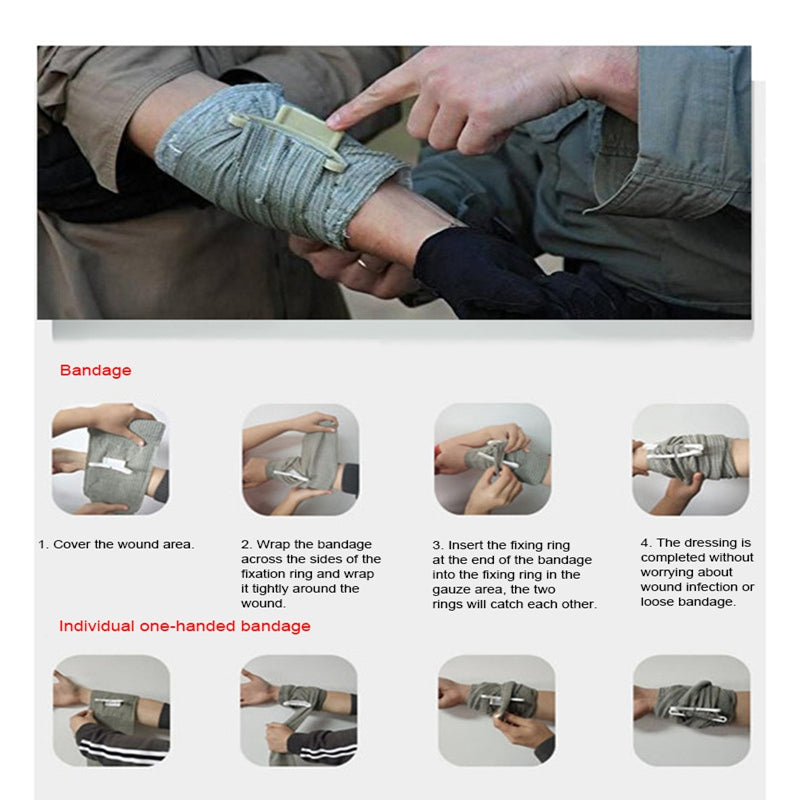 Bandage

1. Cover the wound area.

2. Wrap the bandage across the sides of the fixation ring and wrap it tightly around the wound.

3. Insert the fixing ring at the end of the bandage into the fixing ring in the gauze area, the two rings will catch each other.

4. The dressing is completed without worrying about wound infection or loose bandage.

Individual one-handed bandage